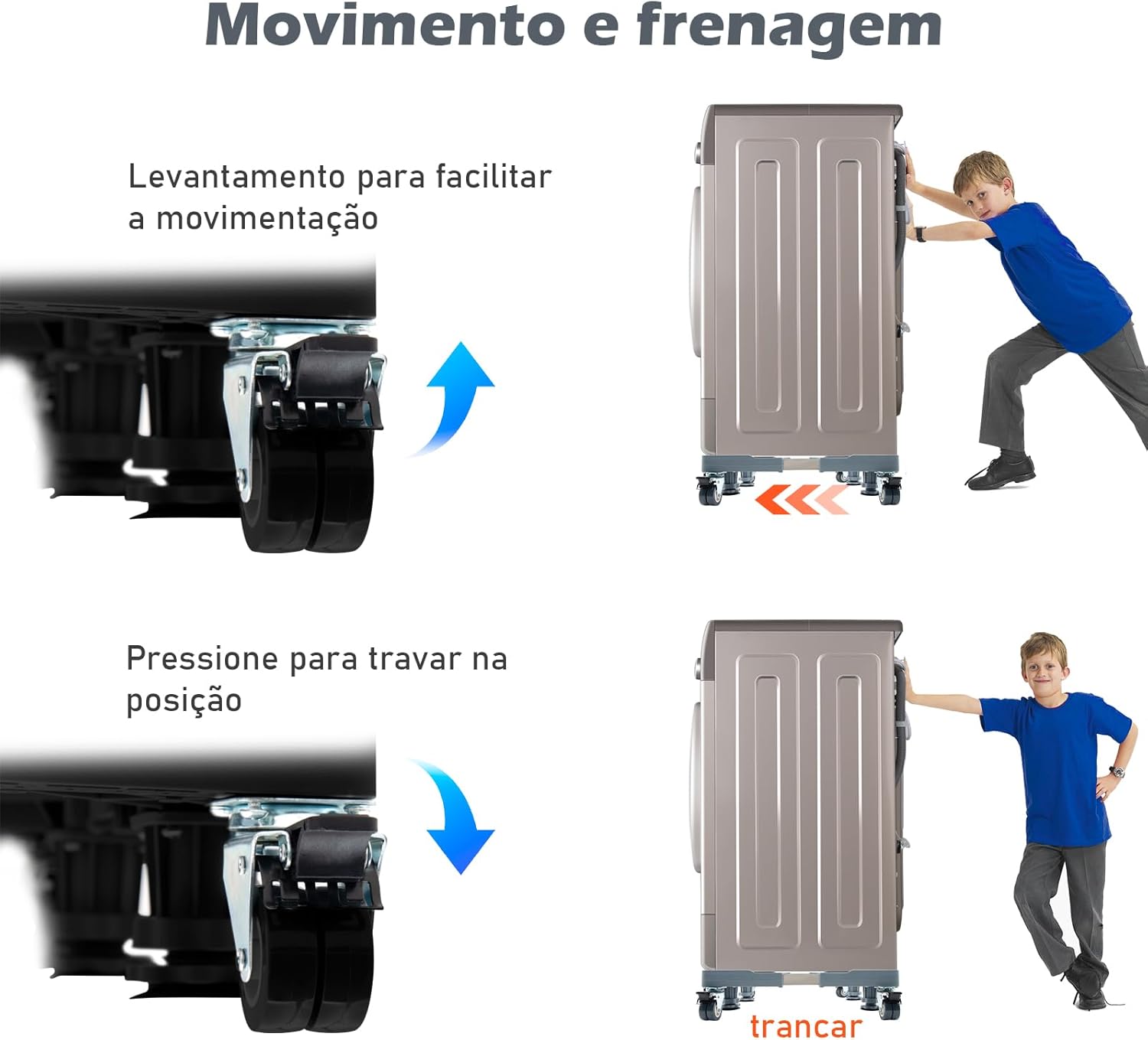 Movimento e frenagem

Levantamento para facilitar a movimentação

Pressione para travar na posição

trancar