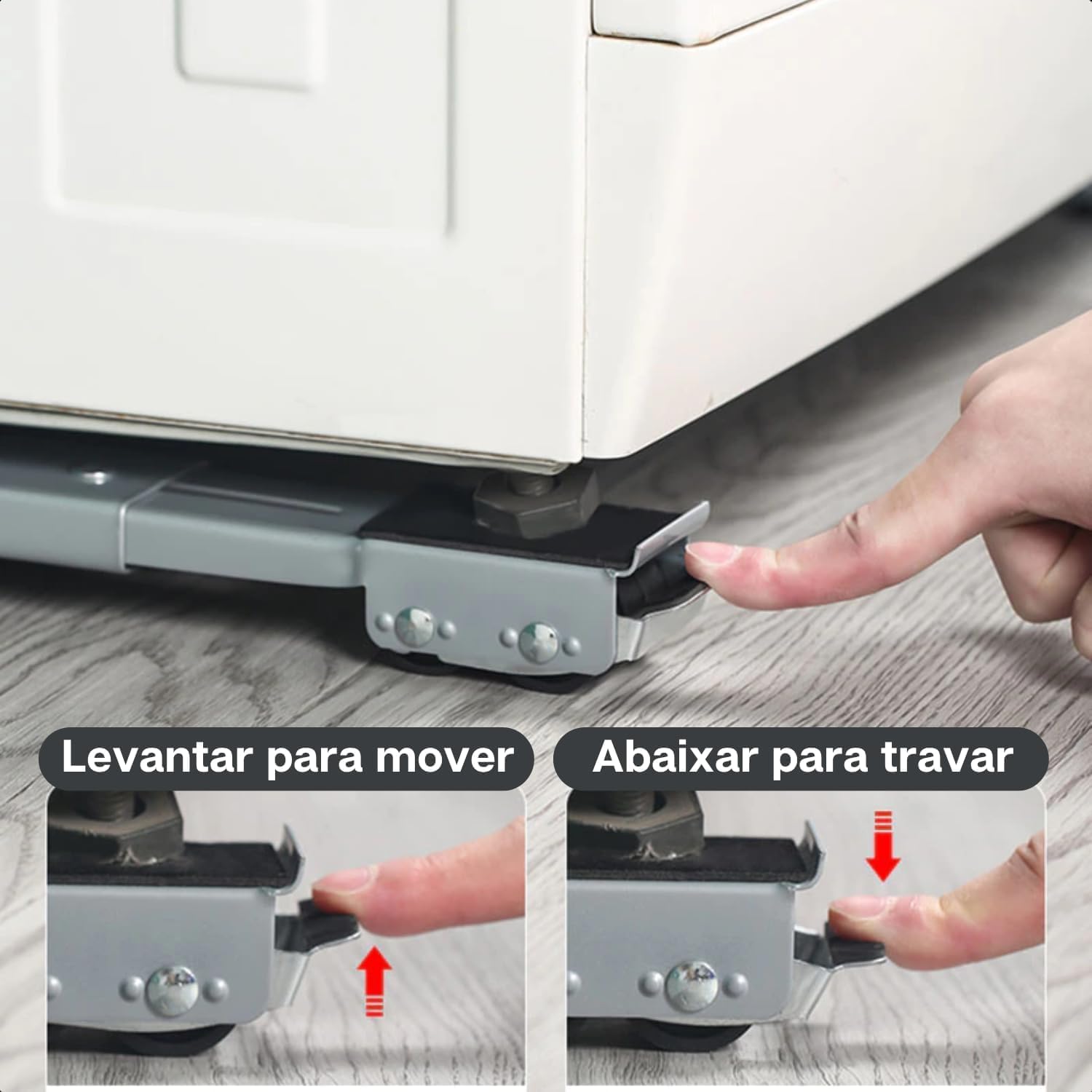 Levantar para mover

Abaixar para travar