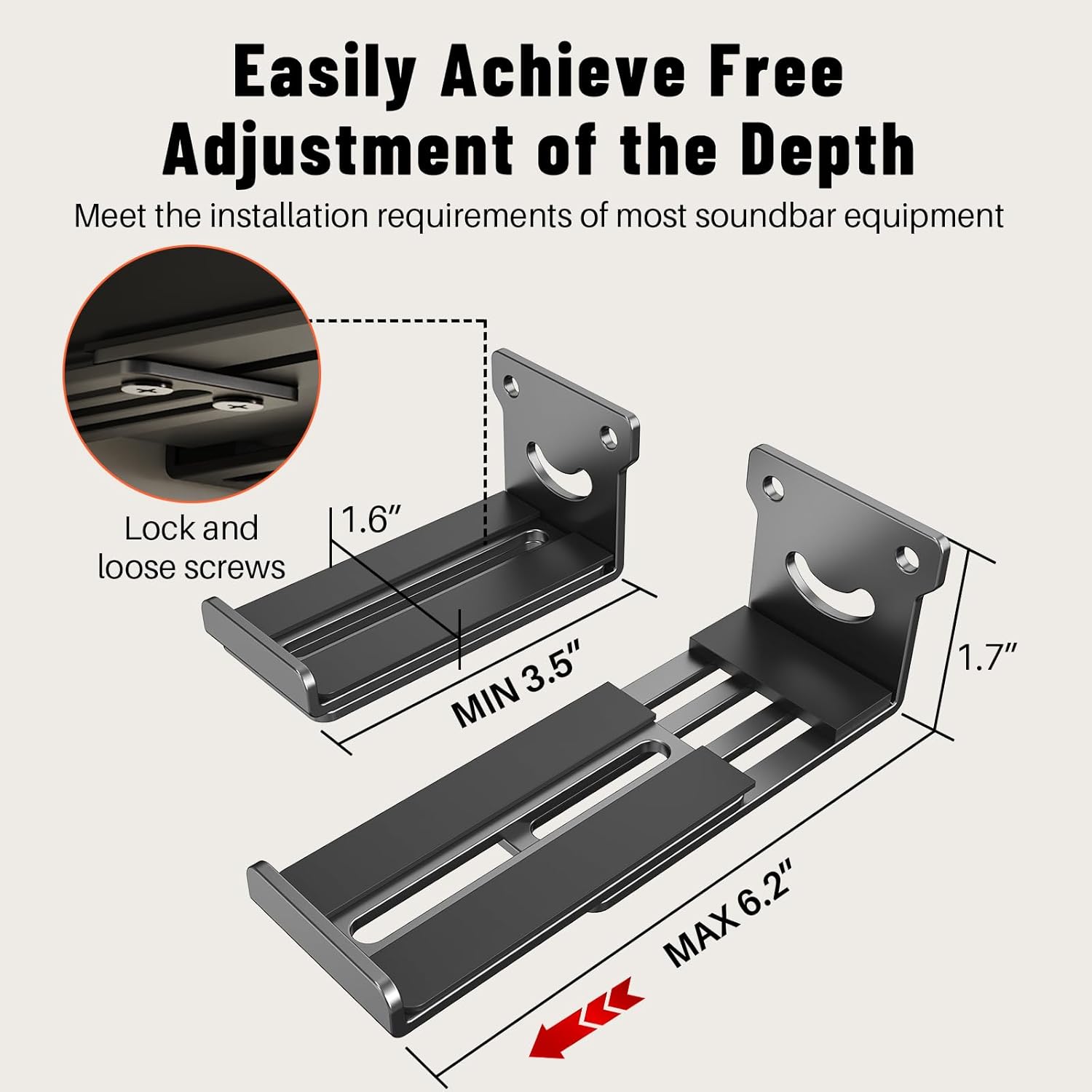 Easily Achieve Free Adjustment of the Depth

Meet the installation requirements of most soundbar equipment

Lock and loose screws

1.6″

MIN 3.5″

1.7″

MAX 6.2″