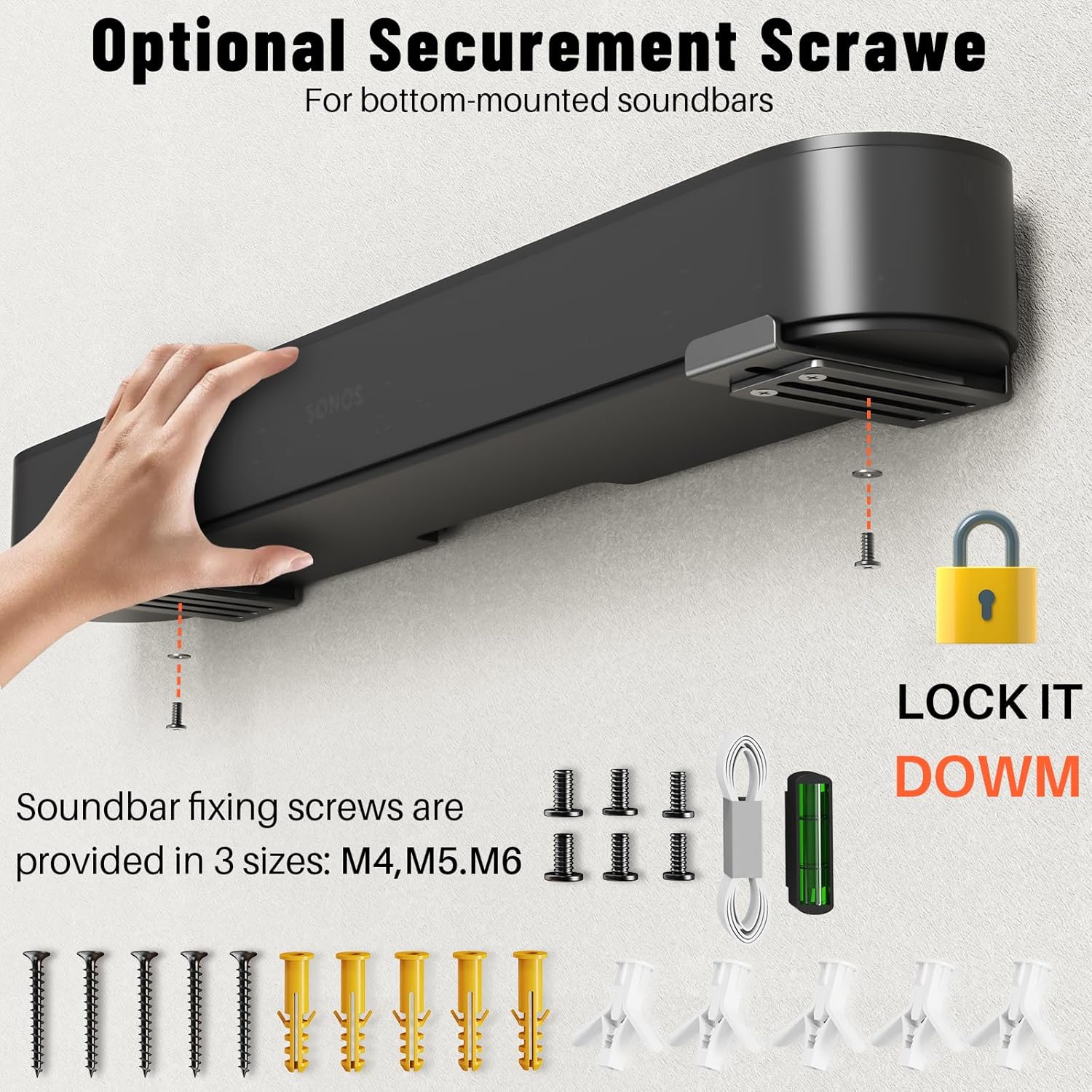 Optional Securement Scrawe
For bottom-mounted soundbars

SONOS

LOCK IT
DOWM

Soundbar fixing screws are provided in 3 sizes: M4,M5.M6