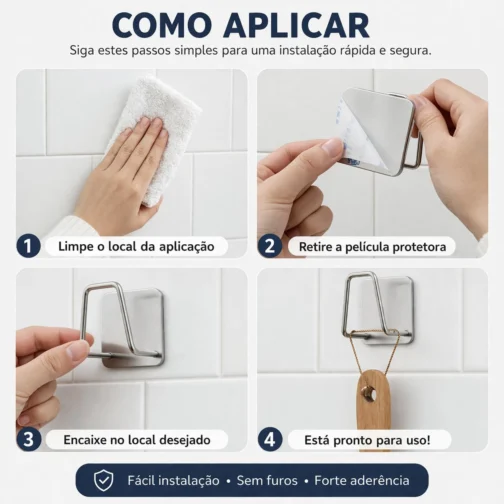 COMO APLICAR

Siga estes passos simples para uma instalação rápida e segura.

1 Limpe o local da aplicação

2 Retire a película protetora

3 Encaixe no local desejado

4 Está pronto para uso!

Fácil instalação • Sem furos • Forte aderência